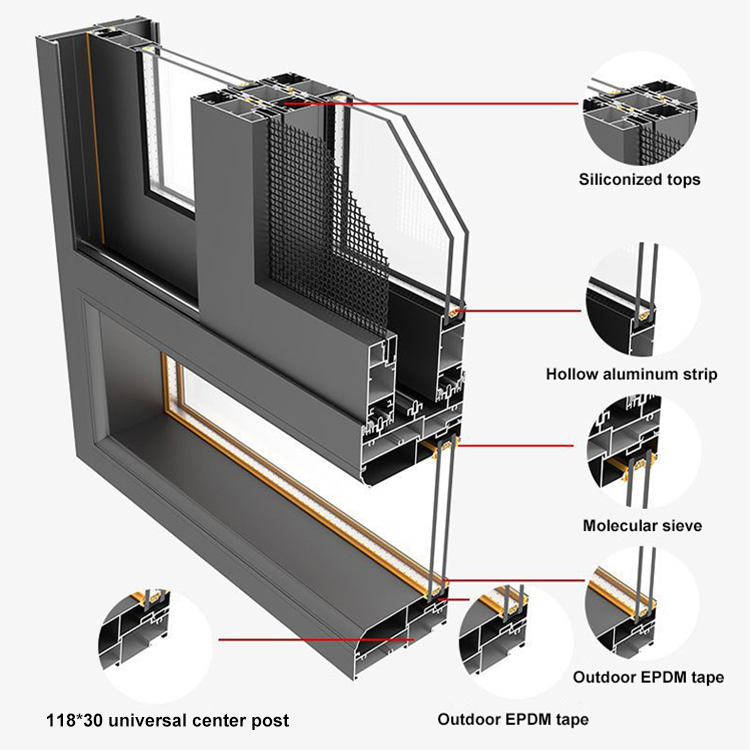 Siliconized tops

Hollow aluminum strip

Molecular sieve

Outdoor EPDM tape

118*30 universal center post

Outdoor EPDM tape