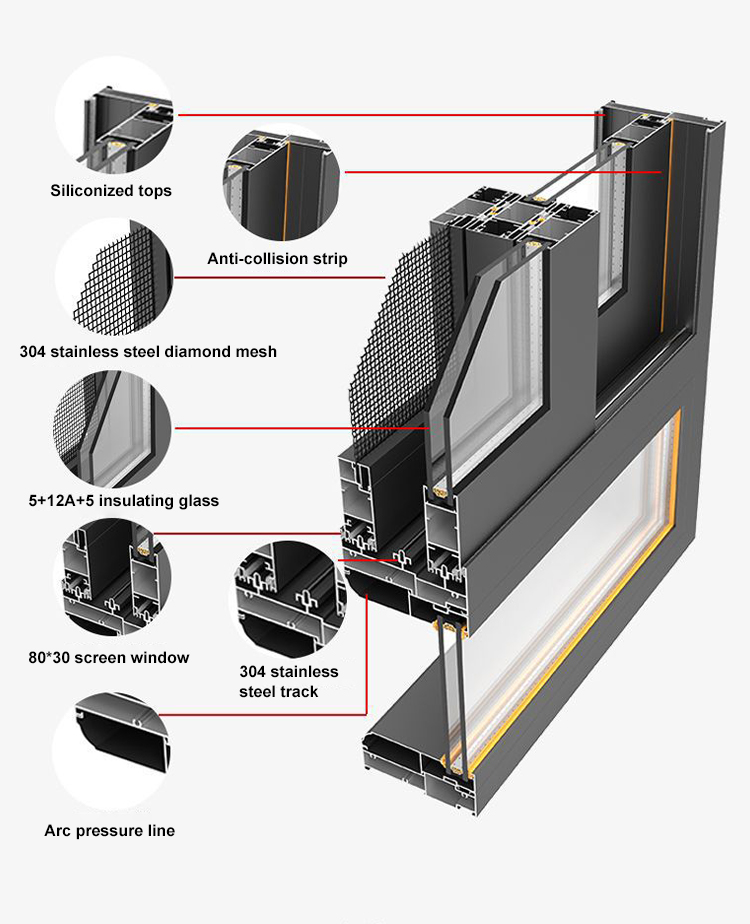 Siliconized tops

Anti-collision strip

304 stainless steel diamond mesh

5+12A+5 insulating glass

80*30 screen window

304 stainless steel track

Arc pressure line