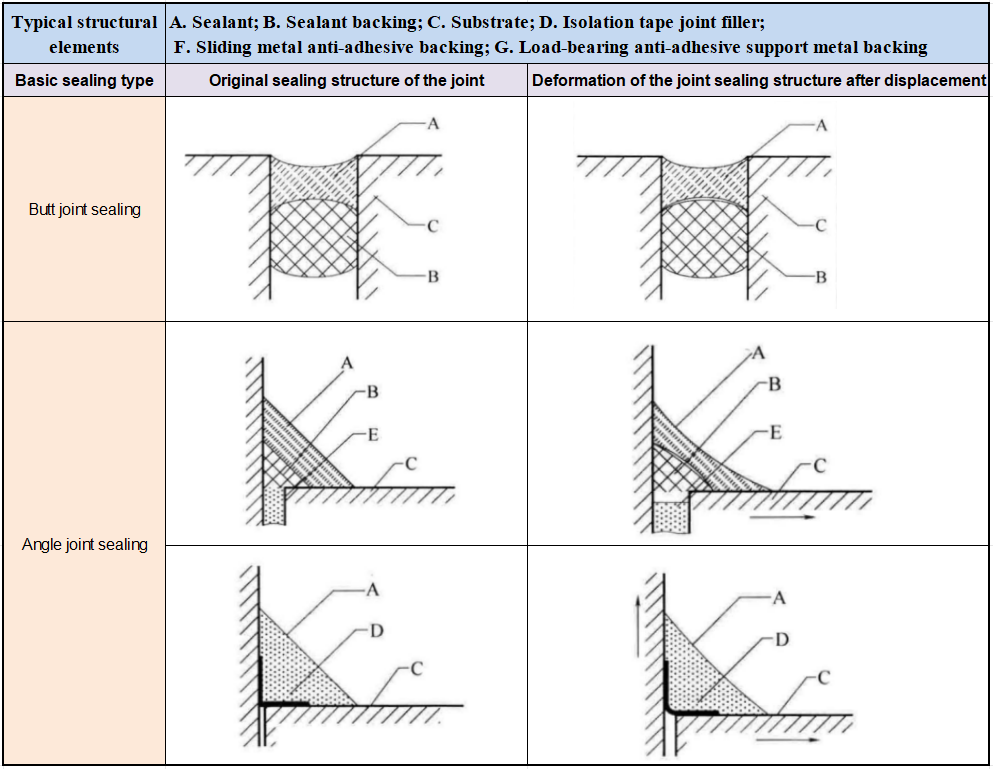 | Typical structural elements | A. Sealant; B. Sealant backing; C. Substrate; D. Isolation tape joint filler; F. Sliding metal anti-adhesive backing; G. Load-bearing anti-adhesive support metal backing | |
|---|---|---|
| Basic sealing type | Original sealing structure of the joint | Deformation of the joint sealing structure after displacement |
| Butt joint sealing | A C B | A C B |
| Angle joint sealing | A B E C | A B E C |
| | A D C | A D C |